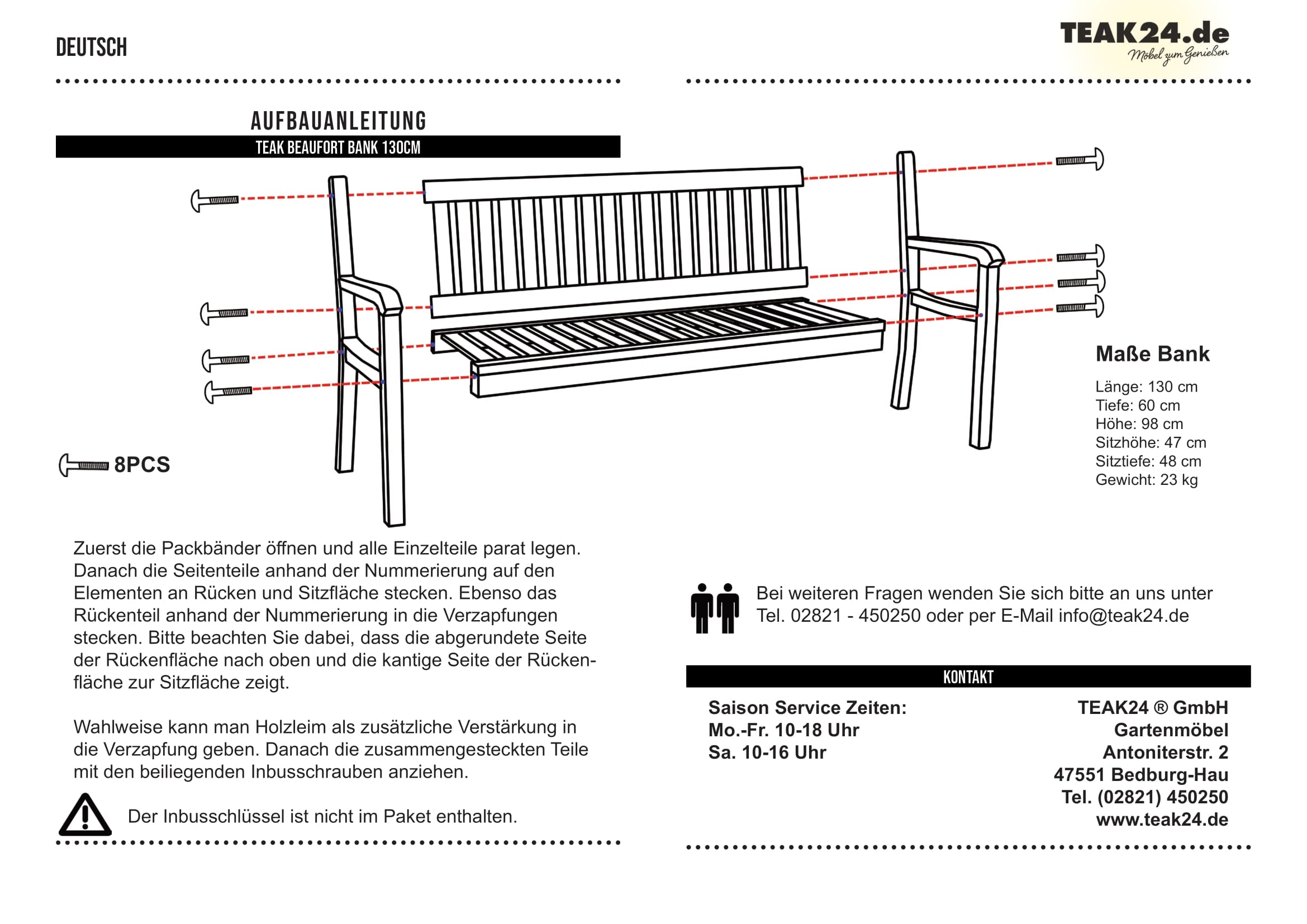 DEUTSCH

TEAK24.de
Möbel zum Genießen

AUFBAUANLEITUNG

TEAK BEAUFORT BANK 130CM

8PCS

Maße Bank

Länge: 130 cm
Tiefe: 60 cm
Höhe: 98 cm
Sitzhöhe: 47 cm
Sitztiefe: 48 cm
Gewicht: 23 kg

Zuerst die Packbänder öffnen und alle Einzelteile parat legen. Danach die Seitenteile anhand der Nummerierung auf den Elementen an Rücken und Sitzfläche stecken. Ebenso das Rückenteil anhand der Nummerierung in die Verzapfungen stecken. Bitte beachten Sie dabei, dass die abgerundete Seite der Rückenfläche nach oben und die kantige Seite der Rückenfläche zur Sitzfläche zeigt.

Wahlweise kann man Holzleim als zusätzliche Verstärkung in die Verzapfung geben. Danach die zusammengesteckten Teile mit den beiliegenden Inbusschrauben anziehen.

Der Inbusschlüssel ist nicht im Paket enthalten.

Bei weiteren Fragen wenden Sie sich bitte an uns unter Tel. 02821 - 450250 oder per E-Mail info@teak24.de

KONTAKT

Saison Service Zeiten:
Mo.-Fr. 10-18 Uhr
Sa. 10-16 Uhr

TEAK24 ® GmbH
Gartenmöbel
Antoniterstr. 2
47551 Bedburg-Hau
Tel. (02821) 450250
www.teak24.de